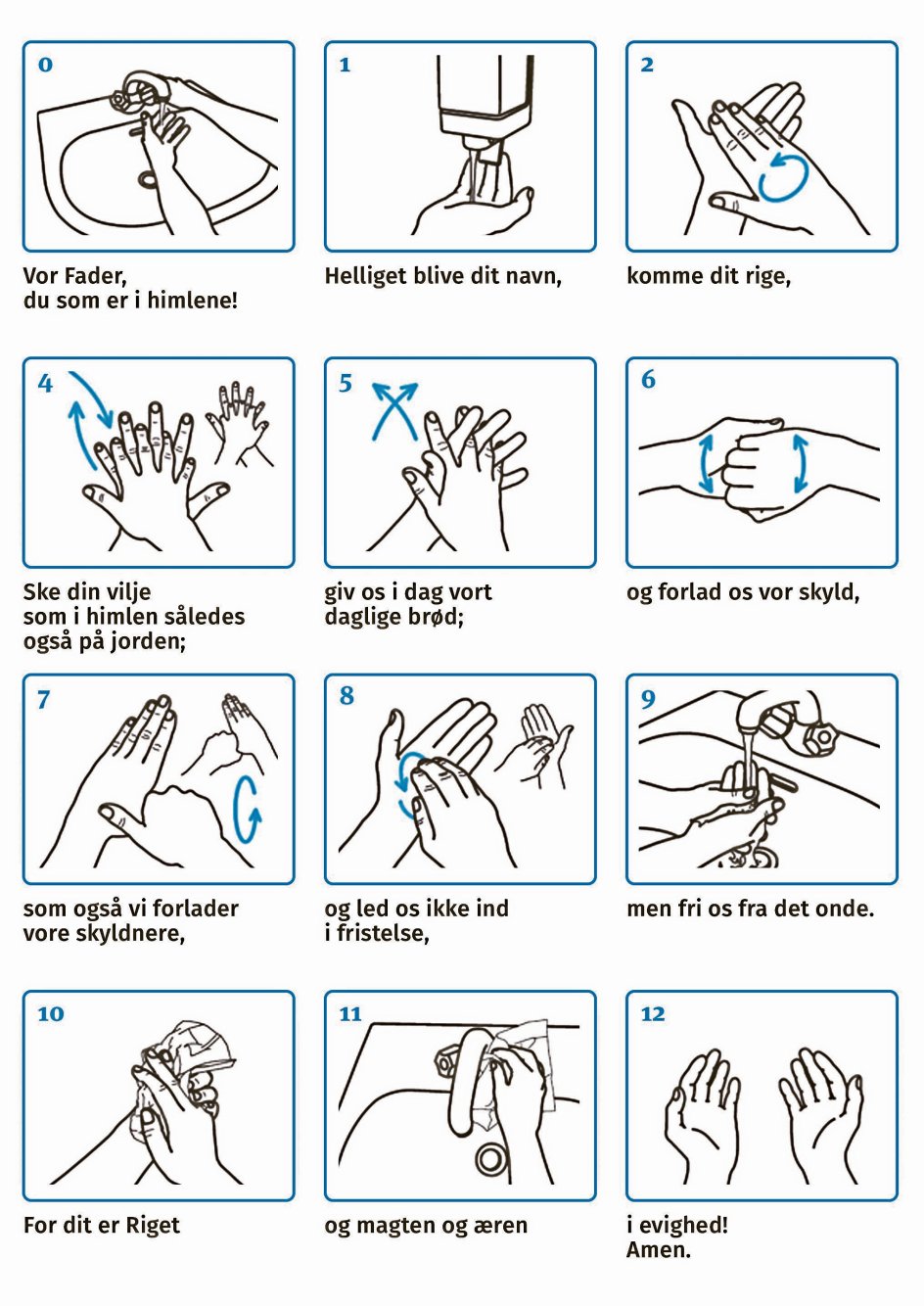 0

Vor Fader,
du som er i himlene!

1

Helliget blive dit navn,

2

komme dit rige,

4

Ske din vilje
som i himlen således
også på jorden;

5

giv os i dag vort
daglige brød;

6

og forlad os vor skyld,

7

som også vi forlader
vore skyldnere,

8

og led os ikke ind
i fristelse,

9

men fri os fra det onde.

10

For dit er Riget

11

og magten og æren

12

i evighed!
Amen.